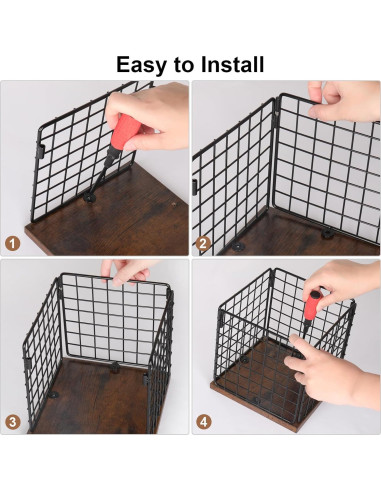 Easy to Install

1

2

3

4