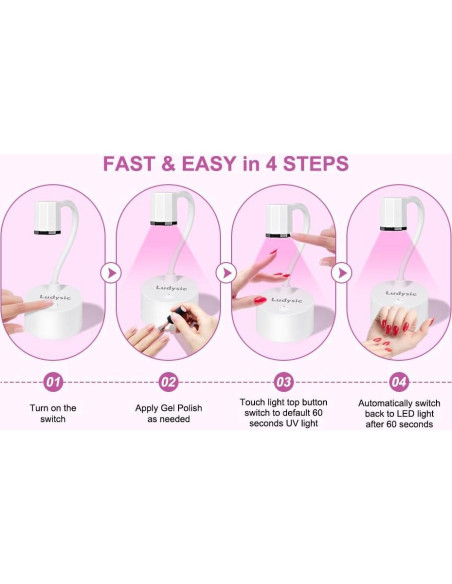 FAST & EASY in 4 STEPS

Ludysic

Ludysic

Ludysic

Ludysic

01

Turn on the switch

02

Apply Gel Polish as needed

03

Touch light top button switch to default 60 seconds UV light

04

Automatically switch back to LED light after 60 seconds