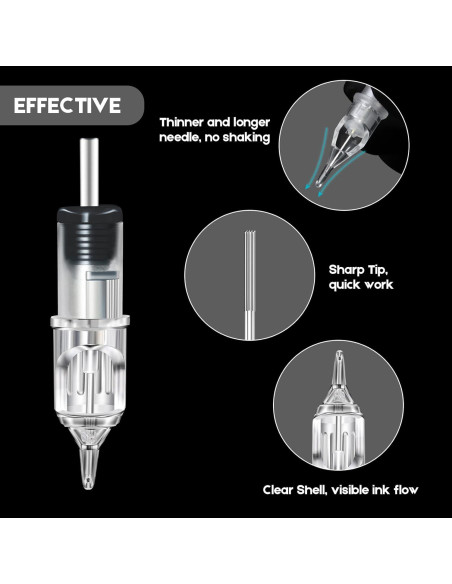 EFFECTIVE

Thinner and longer needle, no shaking

Sharp Tip, quick work

Clear Shell, visible ink flow