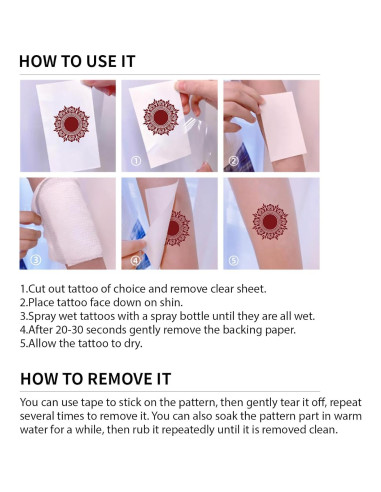 HOW TO USE IT

①

②

③

④

⑤

1.Cut out tattoo of choice and remove clear sheet.
2.Place tattoo face down on shin.
3.Spray wet tattoos with a spray bottle until they are all wet.
4.After 20-30 seconds gently remove the backing paper.
5.Allow the tattoo to dry.

HOW TO REMOVE IT

You can use tape to stick on the pattern, then gently tear it off, repeat several times to remove it. You can also soak the pattern part in warm water for a while, then rub it repeatedly until it is removed clean.