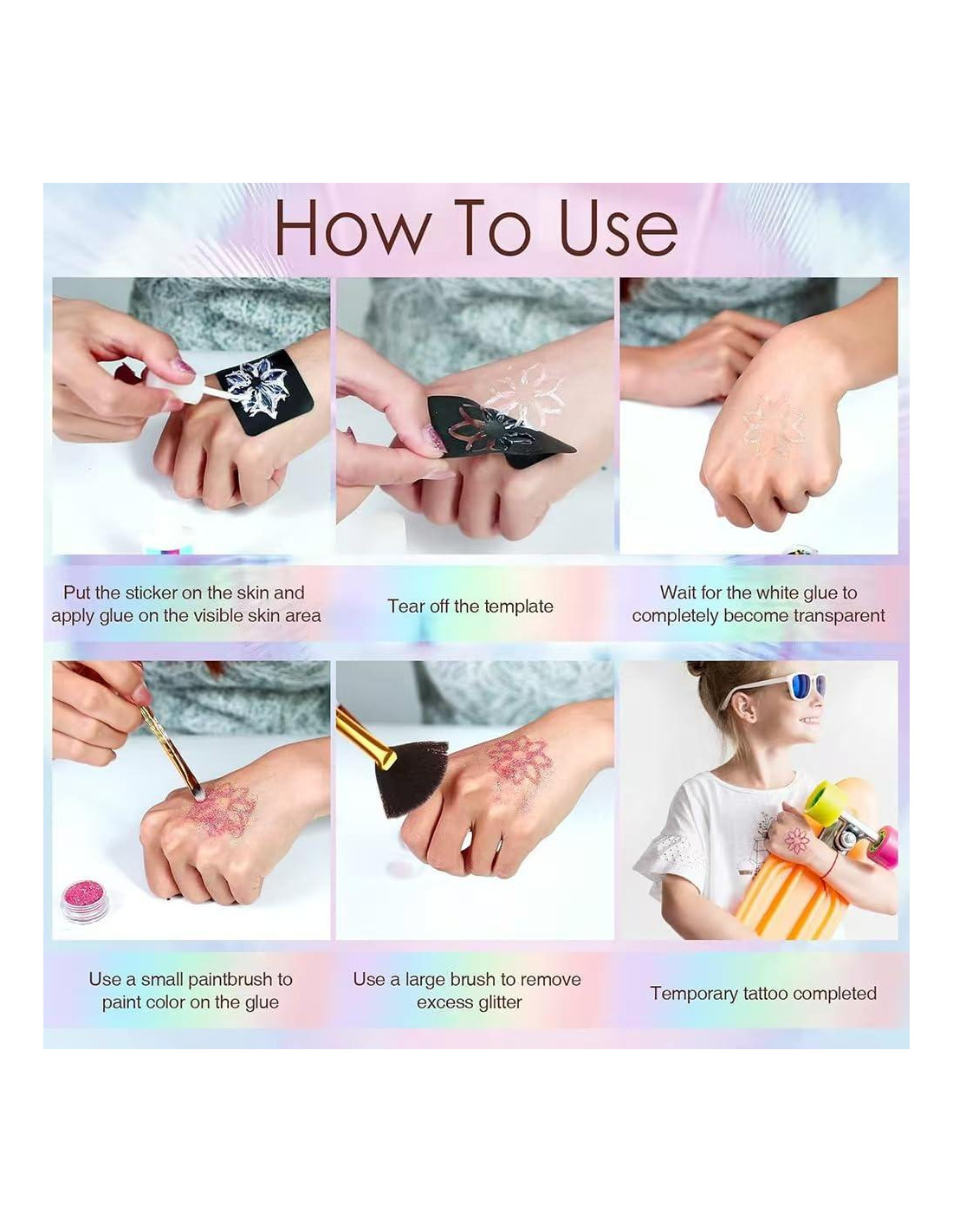 How To Use

Put the sticker on the skin and apply glue on the visible skin area

Tear off the template

Wait for the white glue to completely become transparent

Use a small paintbrush to paint color on the glue

Use a large brush to remove excess glitter

Temporary tattoo completed