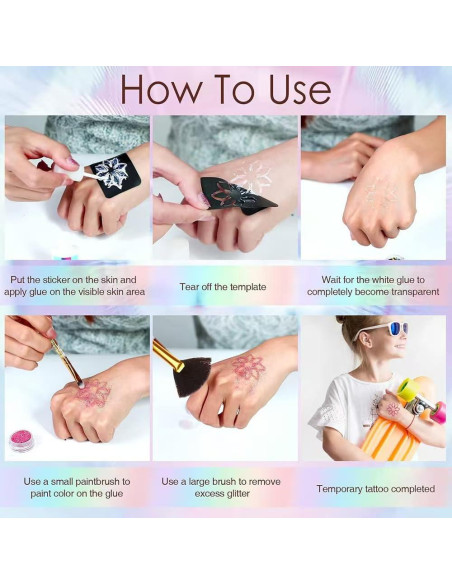 How To Use

Put the sticker on the skin and apply glue on the visible skin area

Tear off the template

Wait for the white glue to completely become transparent

Use a small paintbrush to paint color on the glue

Use a large brush to remove excess glitter

Temporary tattoo completed