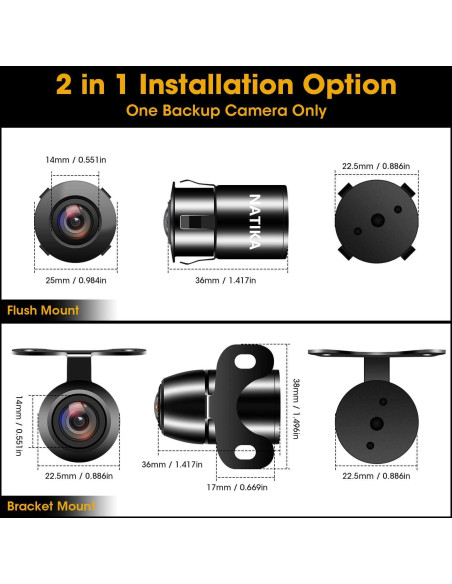 2 in 1 Installation Option

One Backup Camera Only

14mm / 0.551in

25mm / 0.984in

NATIKA

36mm / 1.417in

22.5mm / 0.886in

Flush Mount

14mm / 0.551in

22.5mm / 0.886in

38mm / 1.496in

36mm / 1.417in

17mm / 0.669in

22.5mm / 0.886in

Bracket Mount