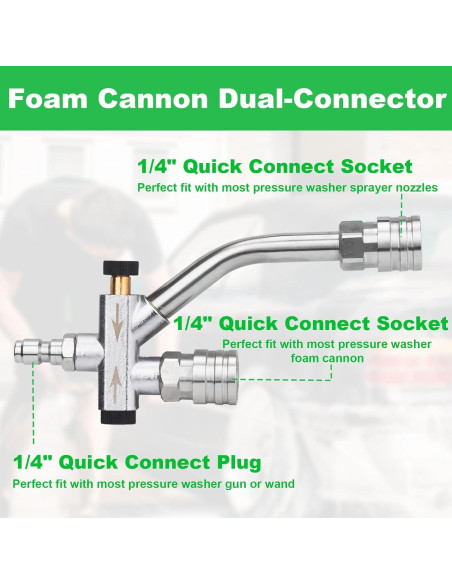 Foam Cannon Dual-Connector

1/4" Quick Connect Socket
Perfect fit with most pressure washer sprayer nozzles

1/4" Quick Connect Socket
Perfect fit with most pressure washer foam cannon

1/4" Quick Connect Plug
Perfect fit with most pressure washer gun or wand