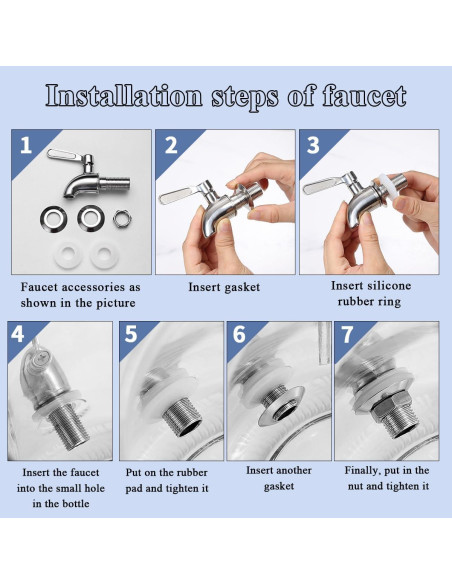 Installation steps of faucet

1

Faucet accessories as shown in the picture

2

Insert gasket

3

Insert silicone rubber ring

4

Insert the faucet into the small hole in the bottle

5

Put on the rubber pad and tighten it

6

Insert another gasket

7

Finally, put in the nut and tighten it