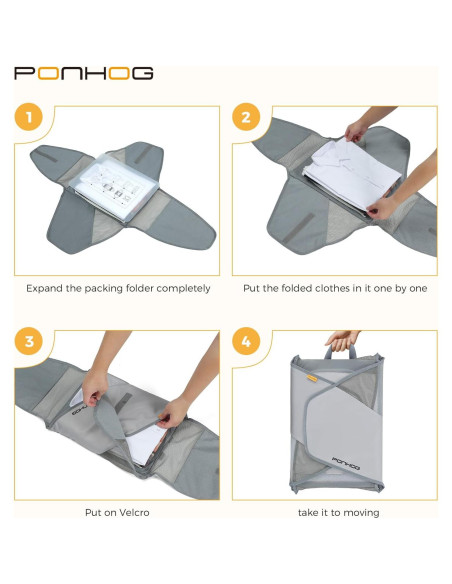 PONHOG

1

Expand the packing folder completely

2

Put the folded clothes in it one by one

3

PONHOG

Put on Velcro

4

PONHOG

take it to moving