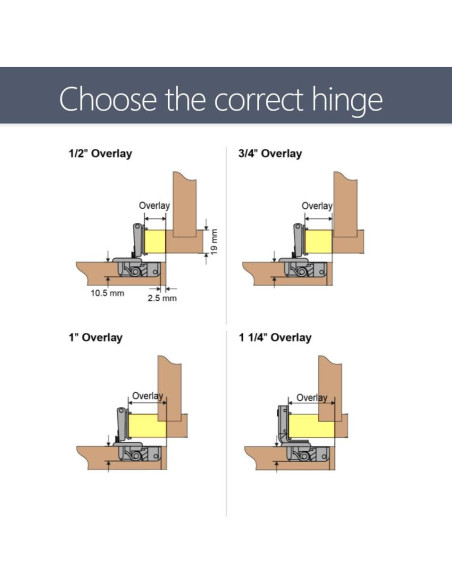 Choose the correct hinge

1/2" Overlay

Overlay

19 mm

10.5 mm

2.5 mm

3/4" Overlay

Overlay

1" Overlay

Overlay

1 1/4" Overlay

Overlay