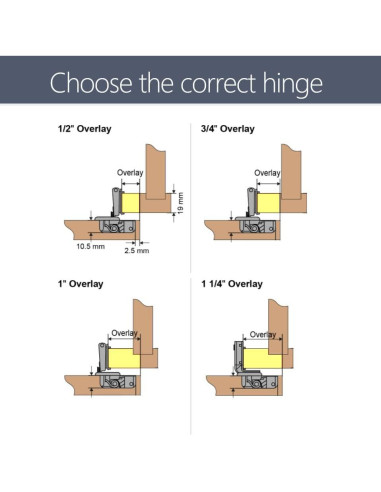 Choose the correct hinge

1/2" Overlay

Overlay

19 mm

10.5 mm

2.5 mm

3/4" Overlay

Overlay

1" Overlay

Overlay

1 1/4" Overlay

Overlay