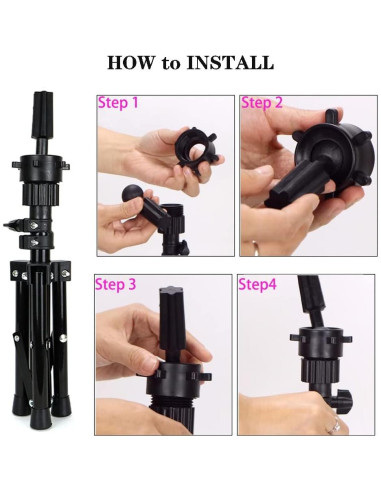 HOW to INSTALL

Step 1

Step 2

Step 3

Step4