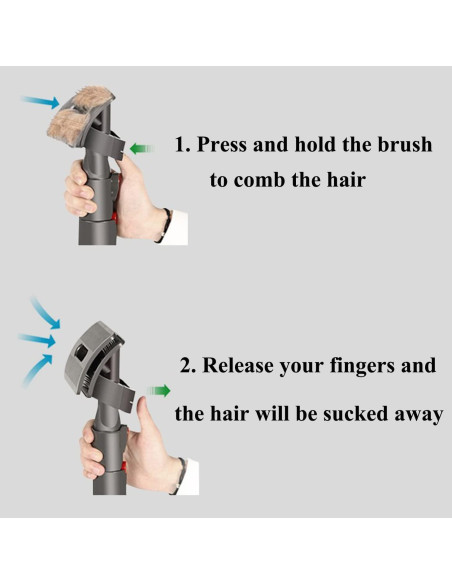 1. Press and hold the brush to comb the hair

2. Release your fingers and the hair will be sucked away