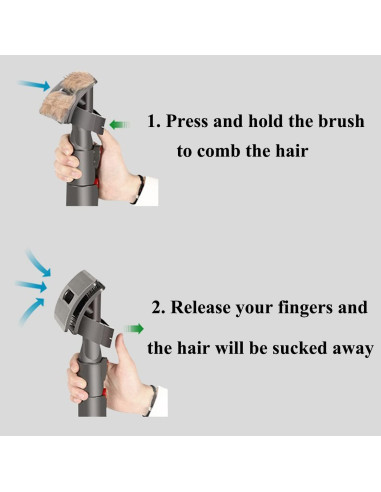 1. Press and hold the brush to comb the hair

2. Release your fingers and the hair will be sucked away