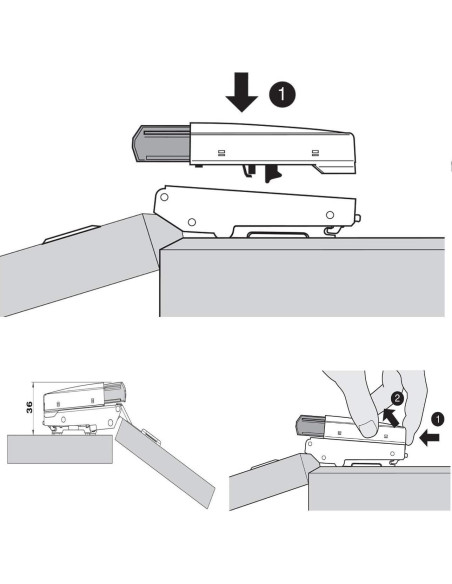 1

36

2

1