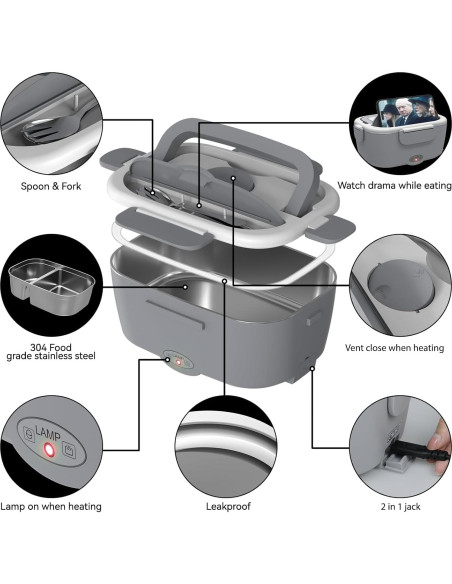 Spoon & Fork

Watch drama while eating

304 Food grade stainless steel

Vent close when heating

LAMP

Lamp on when heating

Leakproof

2 in 1 jack