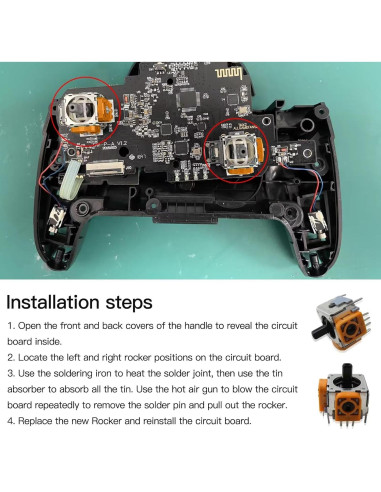 P-A V1.2

Installation steps

1. Open the front and back covers of the handle to reveal the circuit board inside.

2. Locate the left and right rocker positions on the circuit board.

3. Use the soldering iron to heat the solder joint, then use the tin absorber to absorb all the tin. Use the hot air gun to blow the circuit board repeatedly to remove the solder pin and pull out the rocker.

4. Replace the new Rocker and reinstall the circuit board.