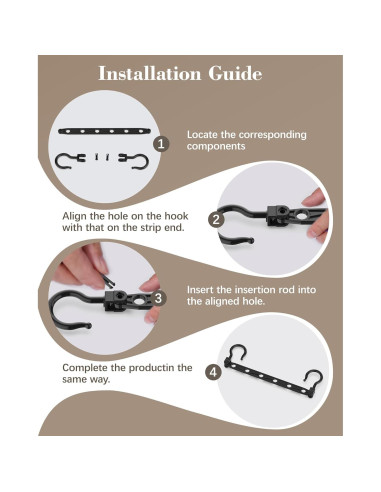 Installation Guide

1

Locate the corresponding components

Align the hole on the hook with that on the strip end.

2

3

Insert the insertion rod into the aligned hole.

Complete the productin the same way.

4