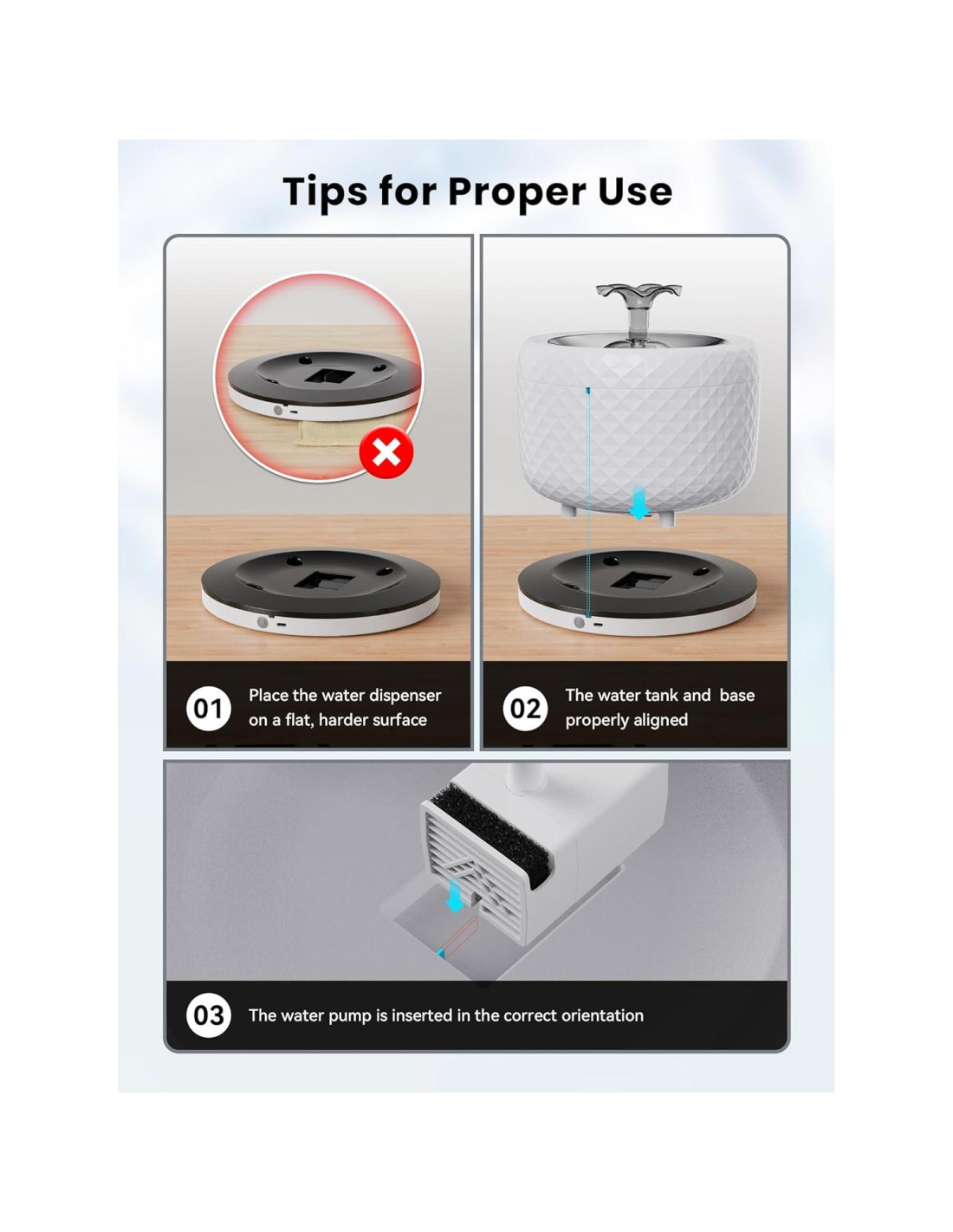 Tips for Proper Use

01 Place the water dispenser on a flat, harder surface

02 The water tank and base properly aligned

03 The water pump is inserted in the correct orientation