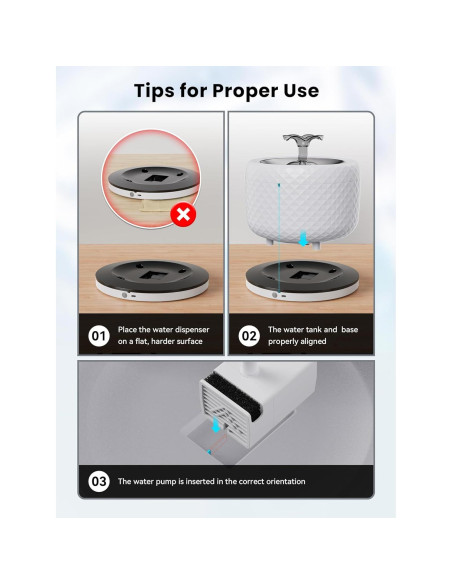 Tips for Proper Use

01 Place the water dispenser on a flat, harder surface

02 The water tank and base properly aligned

03 The water pump is inserted in the correct orientation