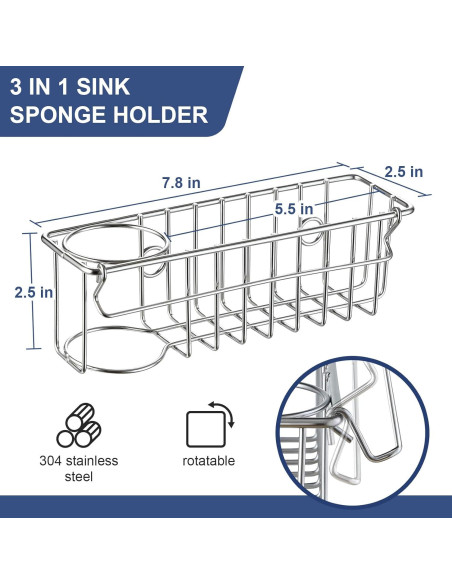 3 IN 1 SINK SPONGE HOLDER

7.8 in

2.5 in

5.5 in

2.5 in

304 stainless steel

rotatable