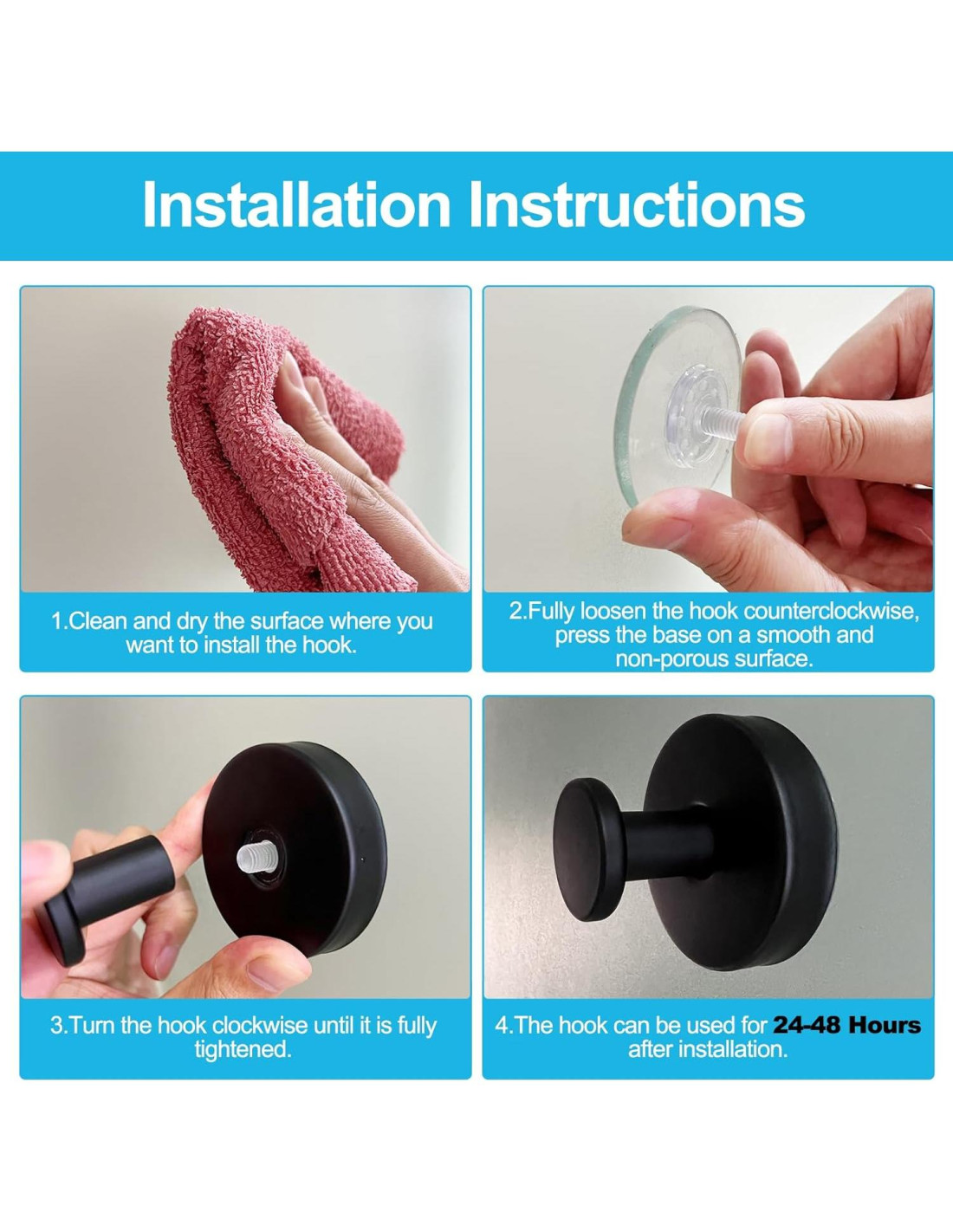 Installation Instructions

1.Clean and dry the surface where you want to install the hook.

2.Fully loosen the hook counterclockwise, press the base on a smooth and non-porous surface.

3.Turn the hook clockwise until it is fully tightened.

4.The hook can be used for 24-48 Hours after installation.