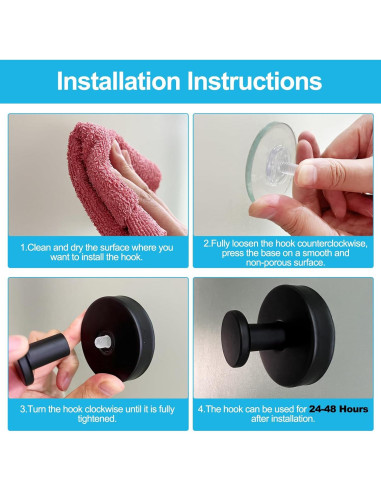 Installation Instructions

1.Clean and dry the surface where you want to install the hook.

2.Fully loosen the hook counterclockwise, press the base on a smooth and non-porous surface.

3.Turn the hook clockwise until it is fully tightened.

4.The hook can be used for 24-48 Hours after installation.