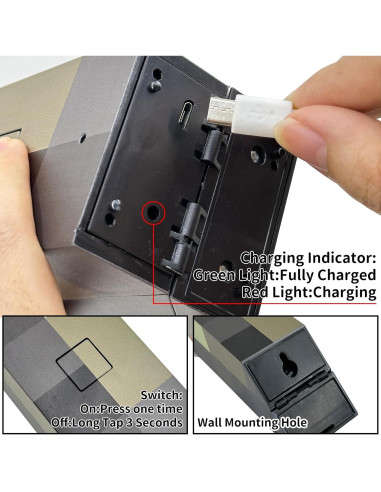 Charging Indicator:
Green Light:Fully Charged
Red Light:Charging

Switch:
On:Press one time
Off:Long Tap 3 Seconds

Wall Mounting Hole