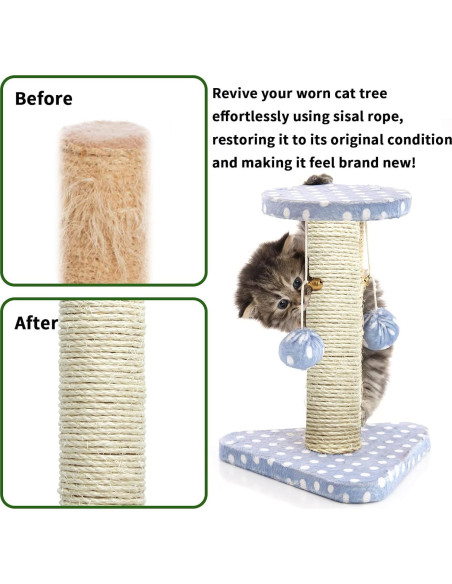 Before

After

Revive your worn cat tree effortlessly using sisal rope, restoring it to its original condition and making it feel brand new!