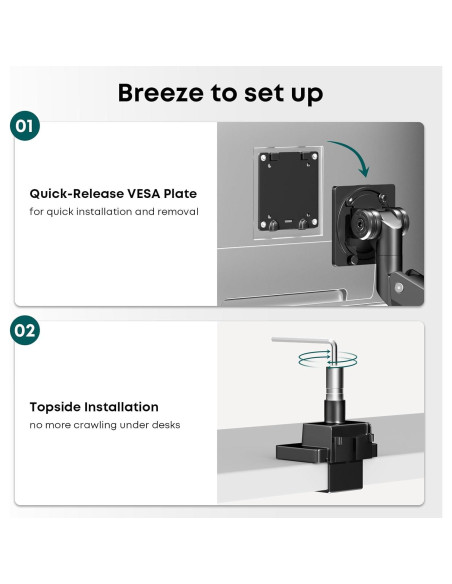 Breeze to set up

01

Quick-Release VESA Plate
for quick installation and removal

02

Topside Installation
no more crawling under desks