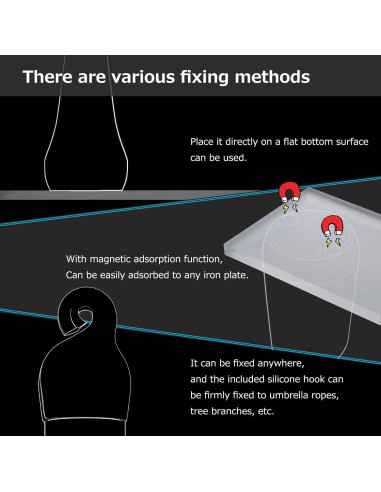 There are various fixing methods

Place it directly on a flat bottom surface can be used.

With magnetic adsorption function, Can be easily adsorbed to any iron plate.

It can be fixed anywhere, and the included silicone hook can be firmly fixed to umbrella ropes, tree branches, etc.