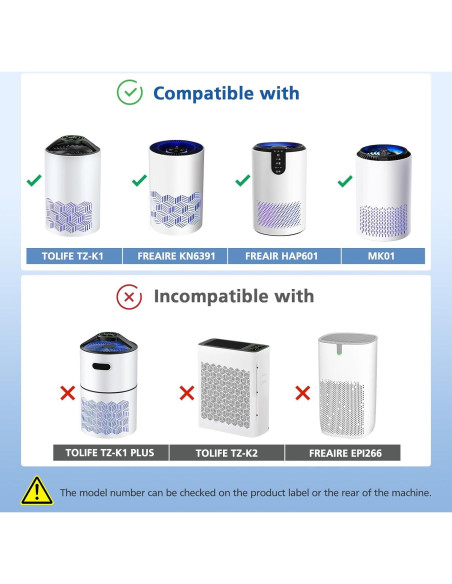 Compatible with

TOLIFE TZ-K1

FREAIRE KN6391

FREAIR HAP601

MK01

Incompatible with

TOLIFE TZ-K1 PLUS

TOLIFE TZ-K2

FREAIRE EPI266

The model number can be checked on the product label or the rear of the machine.