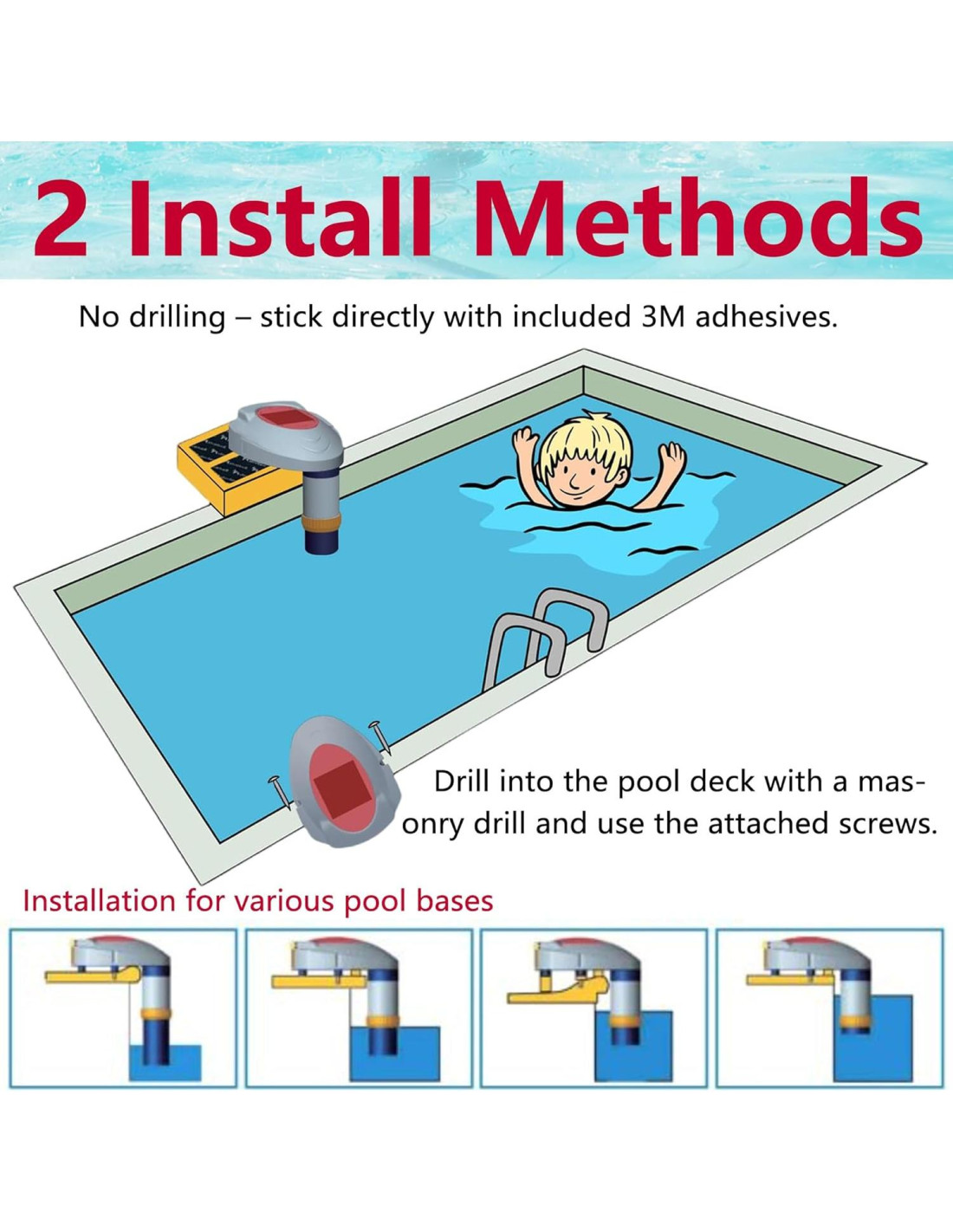 2 Install Methods

No drilling – stick directly with included 3M adhesives.

Drill into the pool deck with a masonry drill and use the attached screws.

Installation for various pool bases