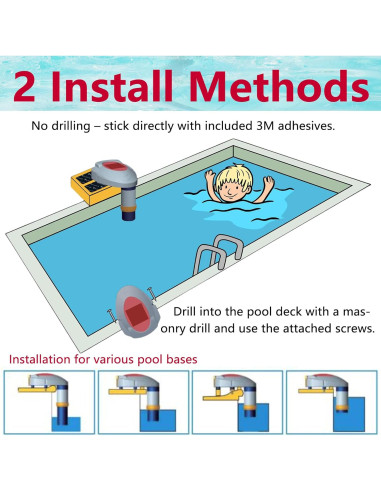 2 Install Methods

No drilling – stick directly with included 3M adhesives.

Drill into the pool deck with a masonry drill and use the attached screws.

Installation for various pool bases