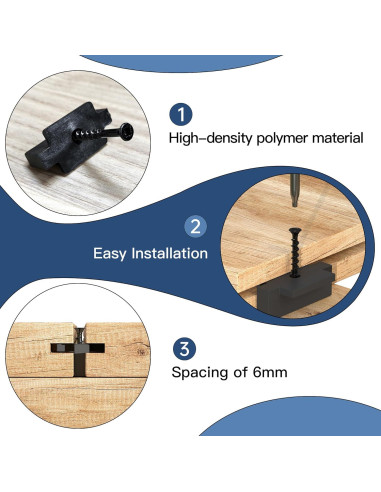 1
High-density polymer material

2
Easy Installation

3
Spacing of 6mm