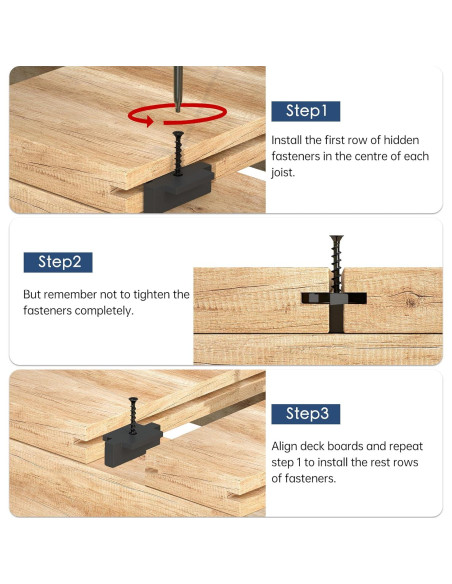 Step1

Install the first row of hidden fasteners in the centre of each joist.

Step2

But remember not to tighten the fasteners completely.

Step3

Align deck boards and repeat step 1 to install the rest rows of fasteners.