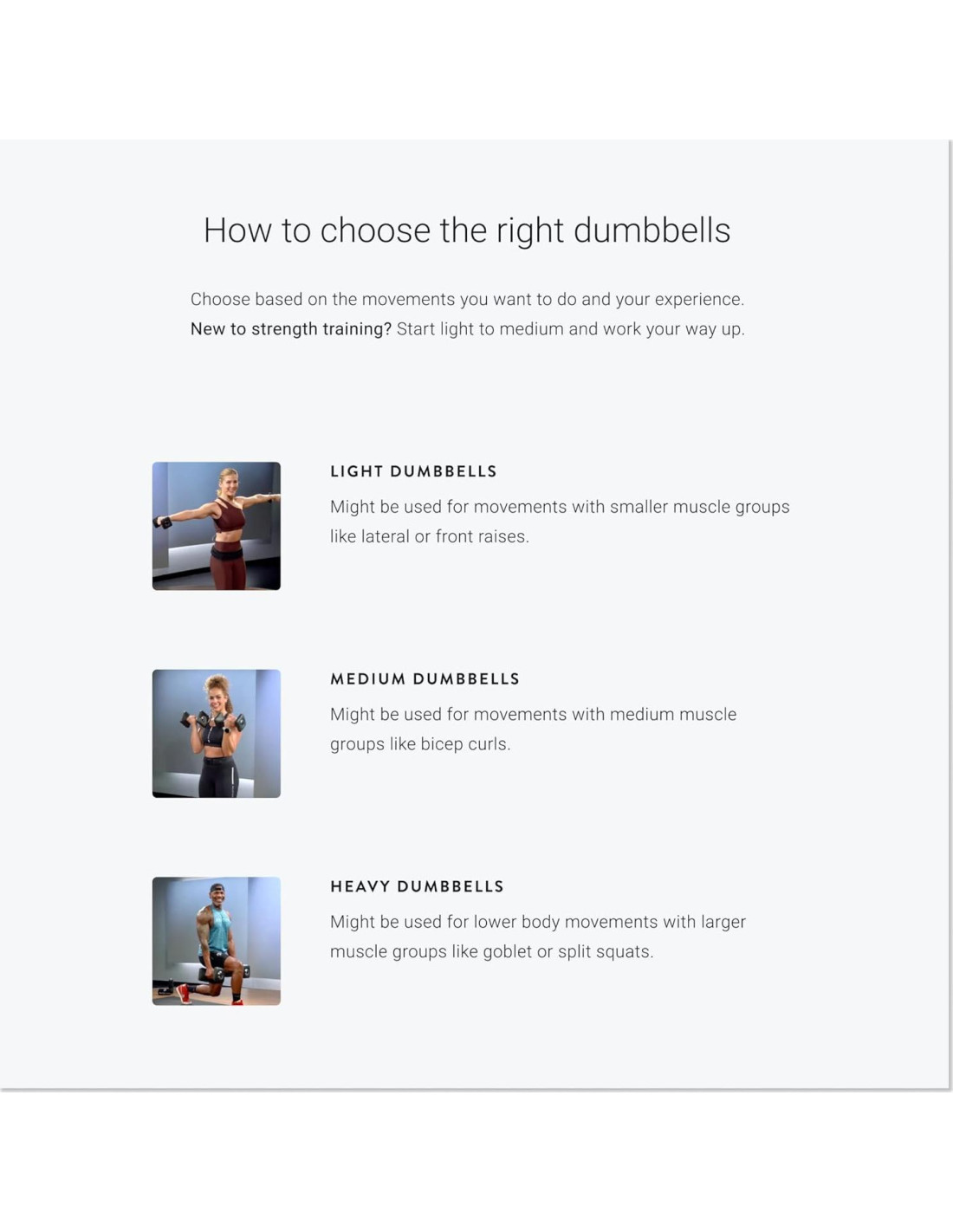 How to choose the right dumbbells

Choose based on the movements you want to do and your experience. New to strength training? Start light to medium and work your way up.

LIGHT DUMBBELLS

Might be used for movements with smaller muscle groups like lateral or front raises.

MEDIUM DUMBBELLS

Might be used for movements with medium muscle groups like bicep curls.

HEAVY DUMBBELLS

Might be used for lower body movements with larger muscle groups like goblet or split squats.