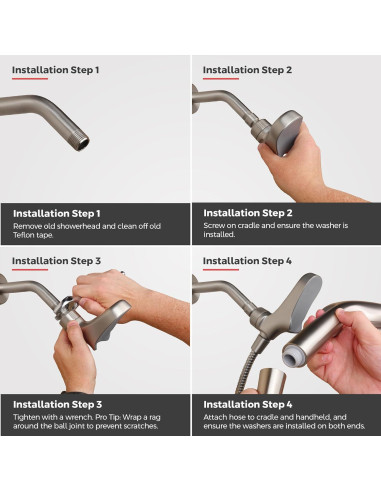 Installation Step 1

Installation Step 1
Remove old showerhead and clean off old Teflon tape.

Installation Step 2

Installation Step 2
Screw on cradle and ensure the washer is installed.

Installation Step 3

Installation Step 3
Tighten with a wrench. Pro Tip: Wrap a rag around the ball joint to prevent scratches.

Installation Step 4

Installation Step 4
Attach hose to cradle and handheld, and ensure the washers are installed on both ends.