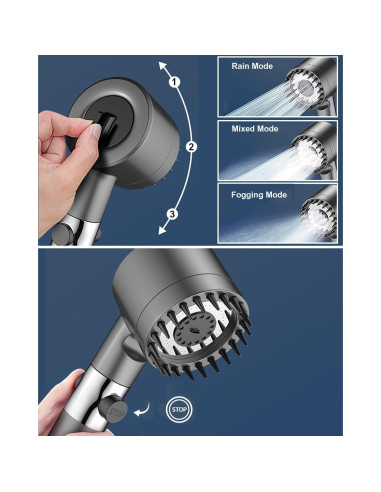 1
2
3
Rain Mode
Mixed Mode
Fogging Mode
STOP
STOP