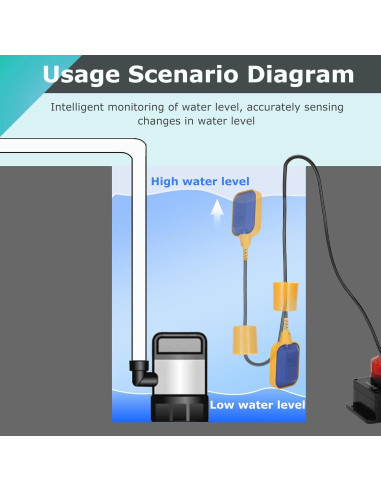 Usage Scenario Diagram

Intelligent monitoring of water level, accurately sensing changes in water level

High water level

Low water level