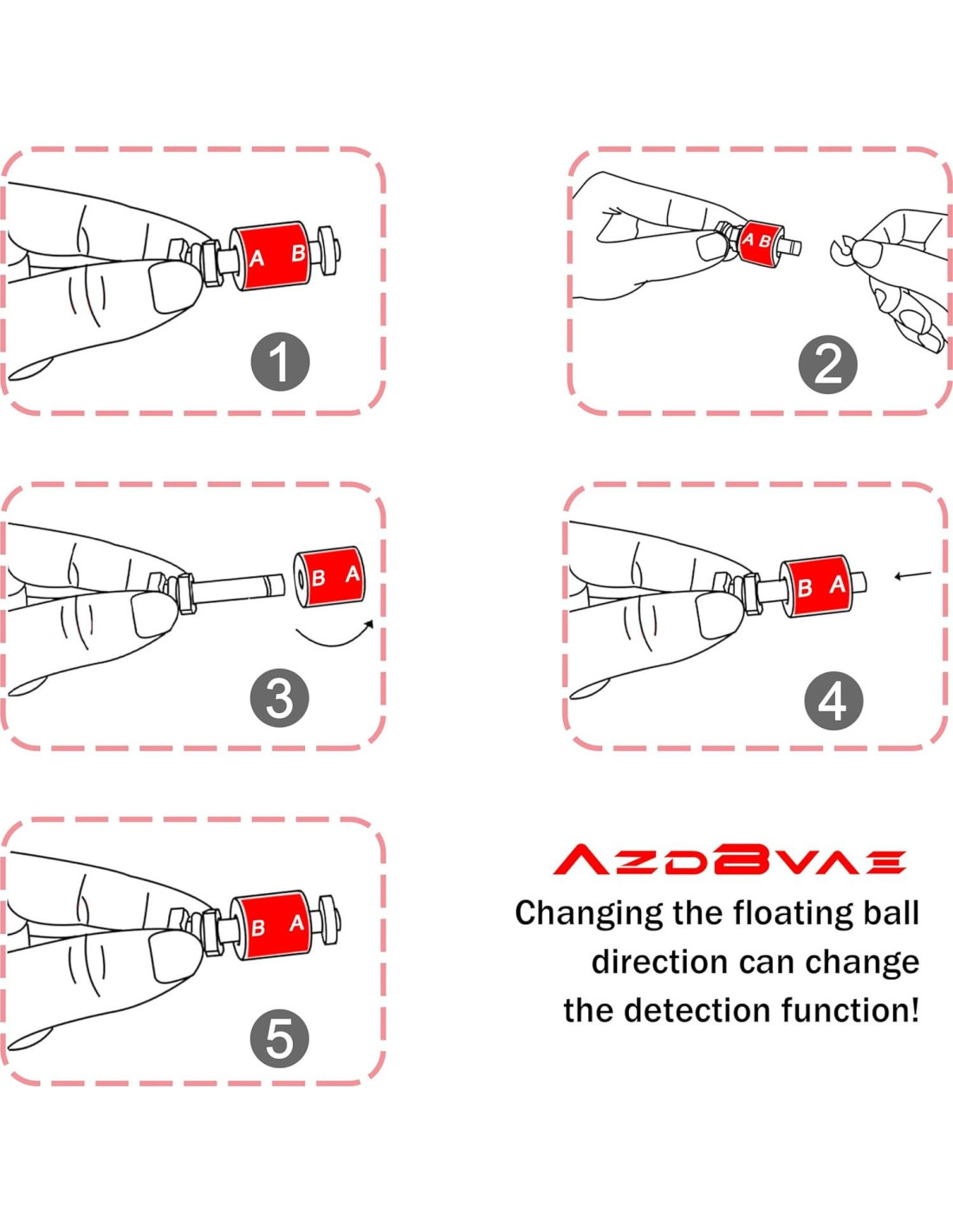 A B

1

A B

2

B A

3

B A

4

B A

5

AZDBVAE

Changing the floating ball direction can change the detection function!