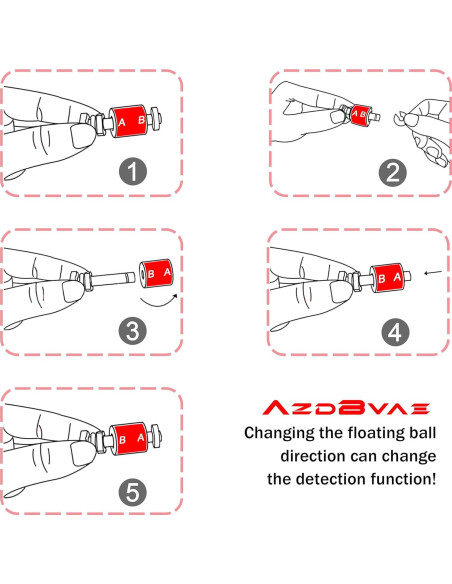 A B

1

A B

2

B A

3

B A

4

B A

5

AZDBVAE

Changing the floating ball direction can change the detection function!