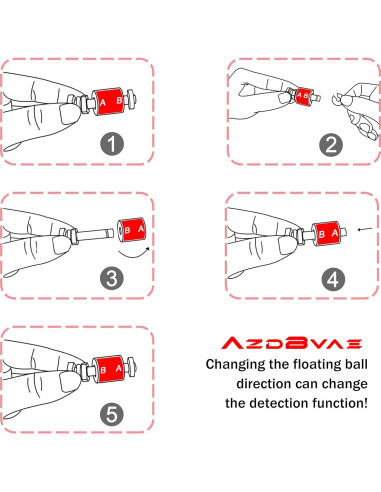 A B

1

A B

2

B A

3

B A

4

B A

5

AZDBVAE

Changing the floating ball direction can change the detection function!