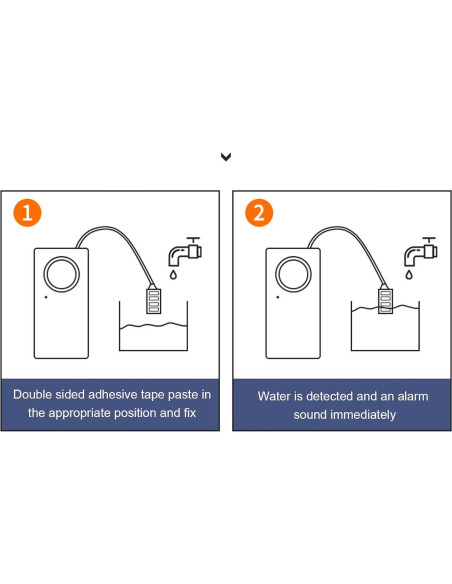 1

Double sided adhesive tape paste in the appropriate position and fix

2

Water is detected and an alarm sound immediately