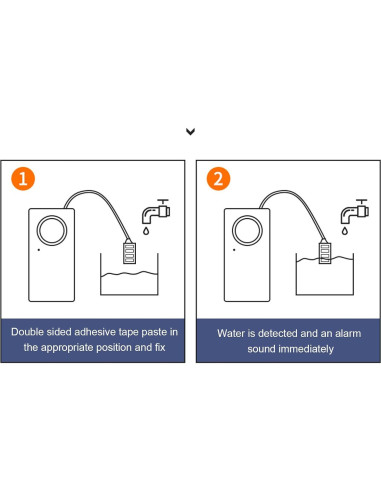 1

Double sided adhesive tape paste in the appropriate position and fix

2

Water is detected and an alarm sound immediately