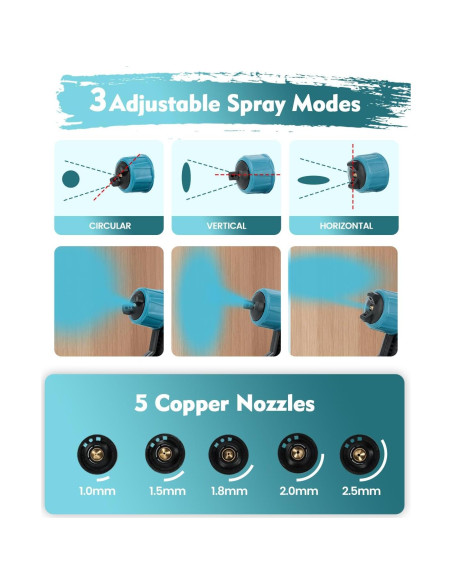 3 Adjustable Spray Modes

CIRCULAR

VERTICAL

HORIZONTAL

5 Copper Nozzles

1.0mm

1.5mm

1.8mm

2.0mm

2.5mm