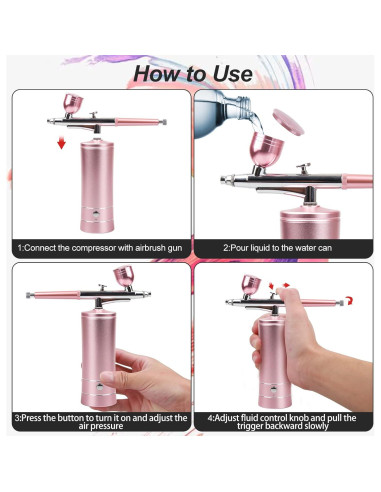 How to Use

1:Connect the compressor with airbrush gun

2:Pour liquid to the water can

3:Press the button to turn it on and adjust the air pressure

4:Adjust fluid control knob and pull the trigger backward slowly