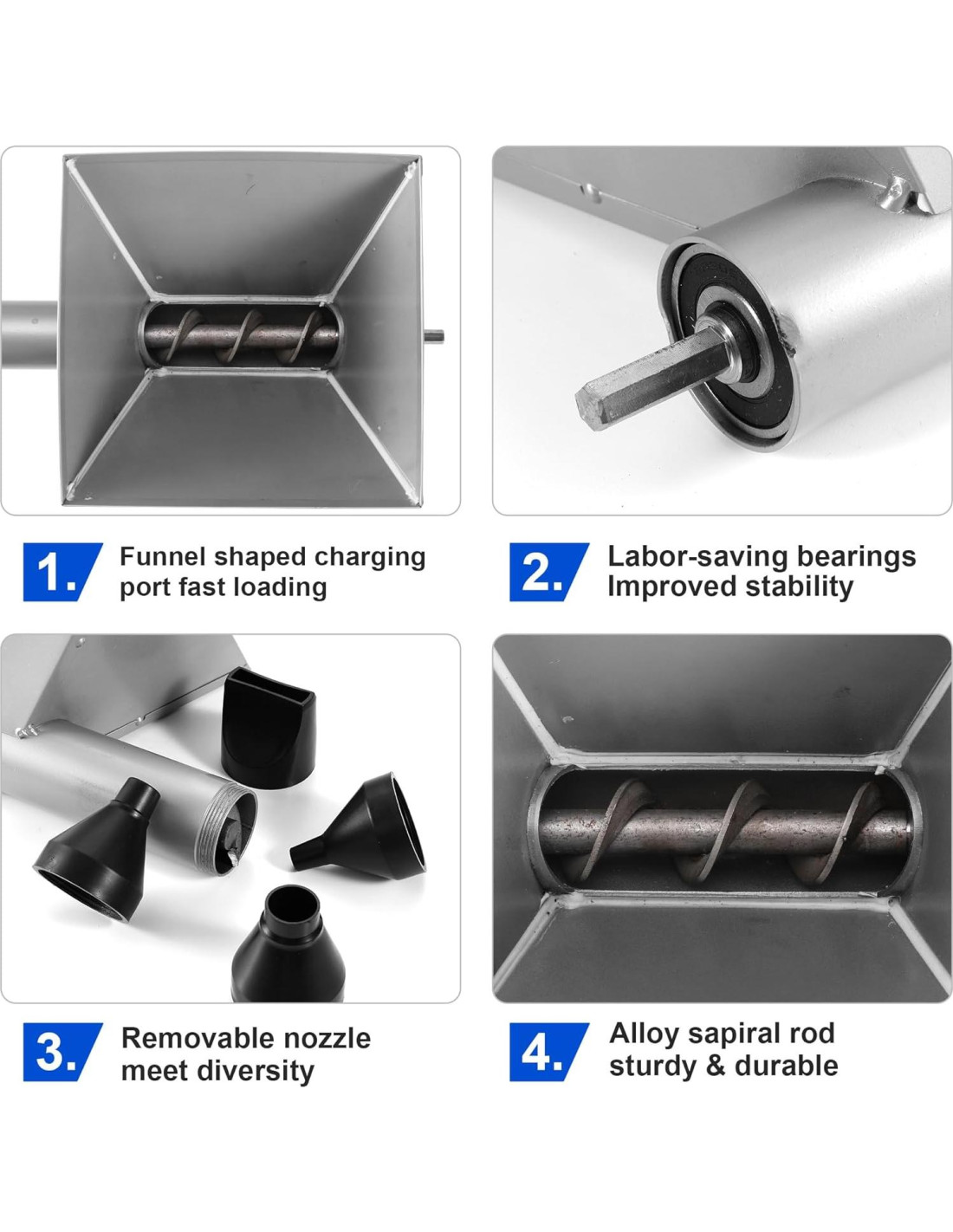 1.

Funnel shaped charging port fast loading

2.

Labor-saving bearings Improved stability

3.

Removable nozzle meet diversity

4.

Alloy sapiral rod sturdy & durable