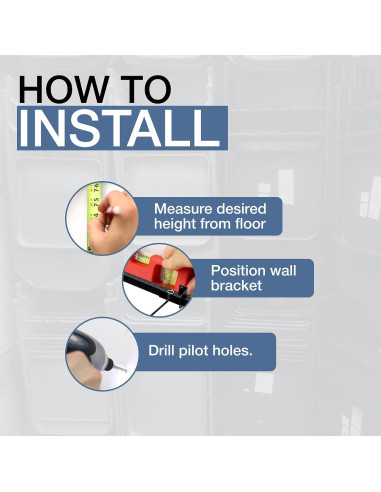 HOW TO
INSTALL

Measure desired height from floor

Position wall bracket

Drill pilot holes.