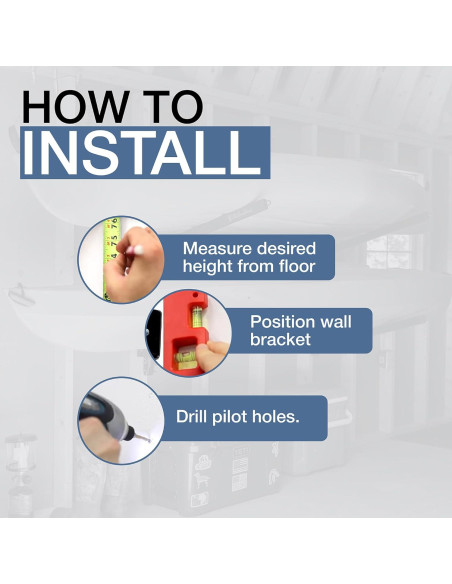 HOW TO
INSTALL

Measure desired height from floor

Position wall bracket

Drill pilot holes.