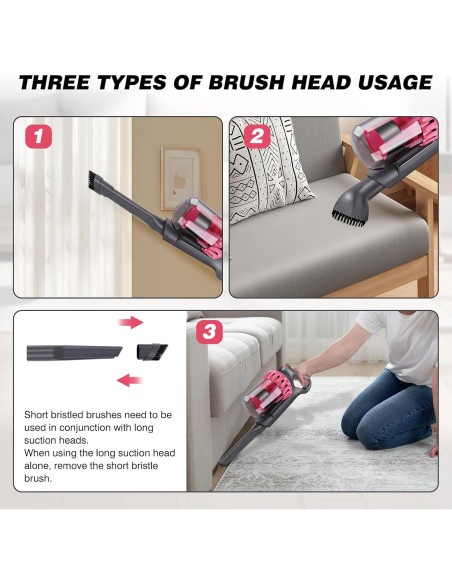 THREE TYPES OF BRUSH HEAD USAGE

1

2

3

Short bristled brushes need to be used in conjunction with long suction heads.
When using the long suction head alone, remove the short bristle brush.