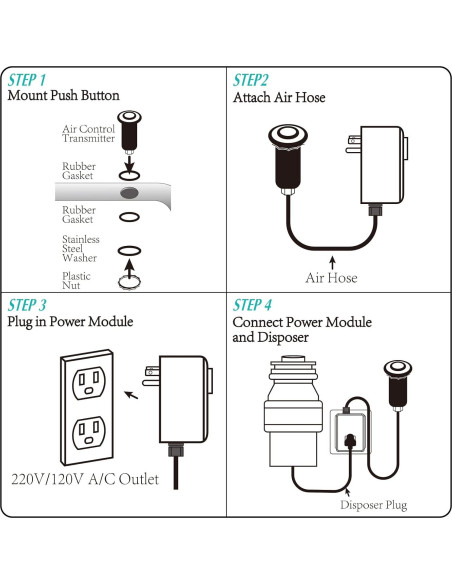 STEP 1
Mount Push Button

Air Control Transmitter

Rubber Gasket

Rubber Gasket

Stainless Steel Washer

Plastic Nut

STEP2
Attach Air Hose

Air Hose

STEP 3
Plug in Power Module

220V/120V A/C Outlet

STEP 4
Connect Power Module and Disposer

Disposer Plug