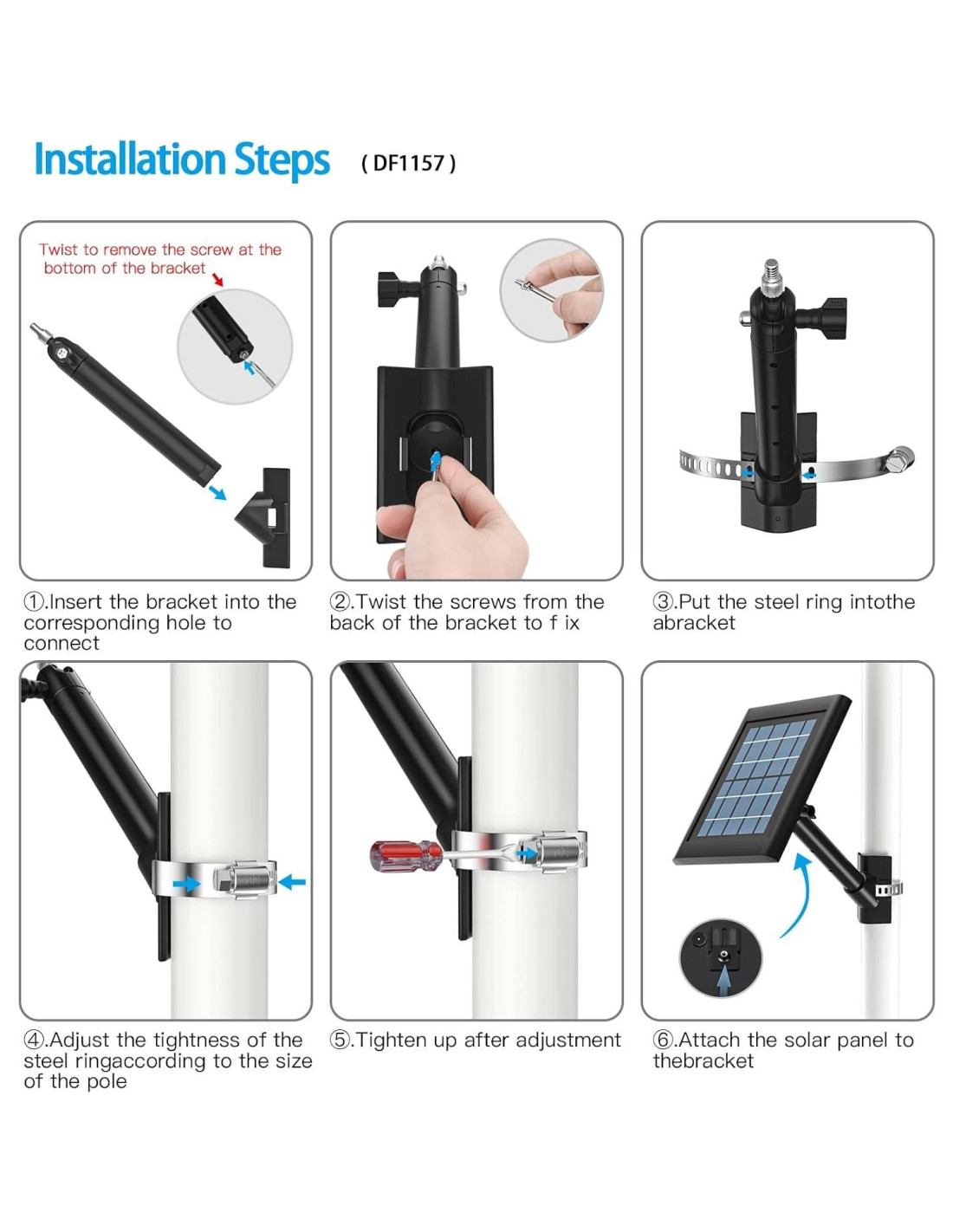 Installation Steps ( DF1157 )

Twist to remove the screw at the bottom of the bracket

①.Insert the bracket into the corresponding hole to connect

②.Twist the screws from the back of the bracket to f ix

③.Put the steel ring intothe abracket

④.Adjust the tightness of the steel ringaccording to the size of the pole

⑤.Tighten up after adjustment

⑥.Attach the solar panel to thebracket